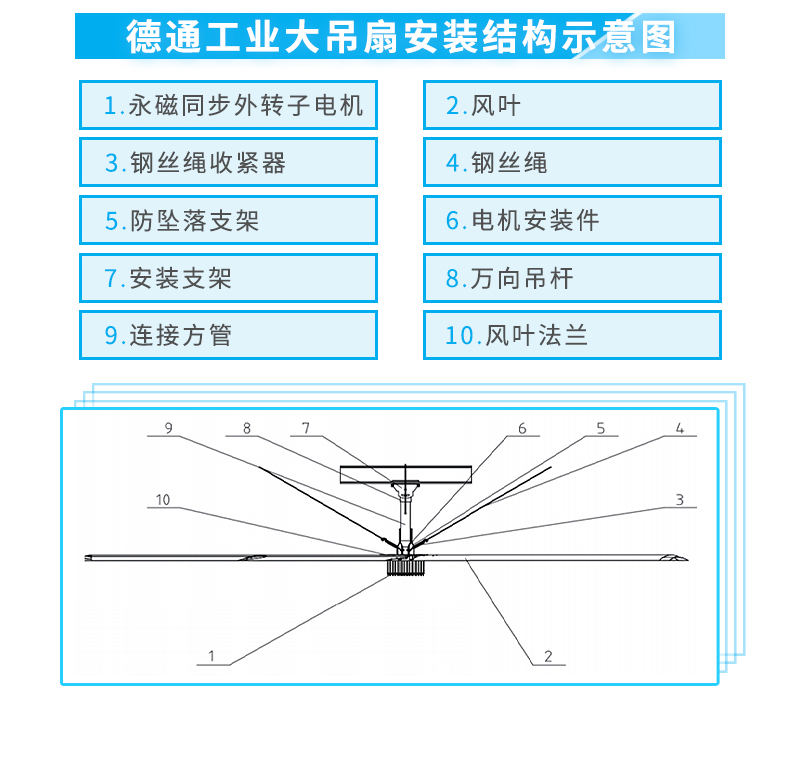 德通工业大吊扇安装结构示意图

1.永磁同步外转子电机

2.风叶

3.钢丝绳收紧器

4.钢丝绳

5.防坠落支架

6.电机安装件

7.安装支架

8.万向吊杆

9.连接方管

10.风叶法兰

9
8
7
6
5
4
10
3
1
2